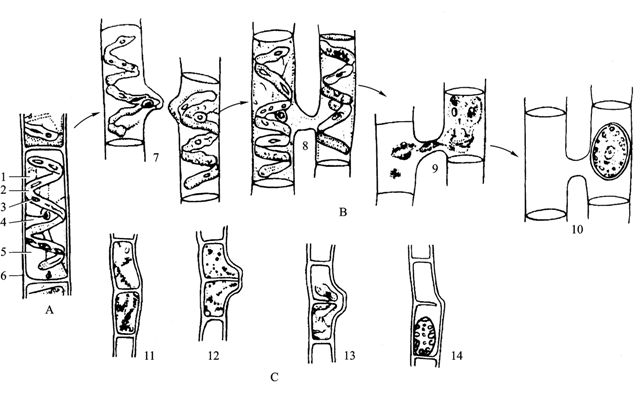 1
2
3
4
5
6
A
7
8
B
9
10
11
12
13
14
C